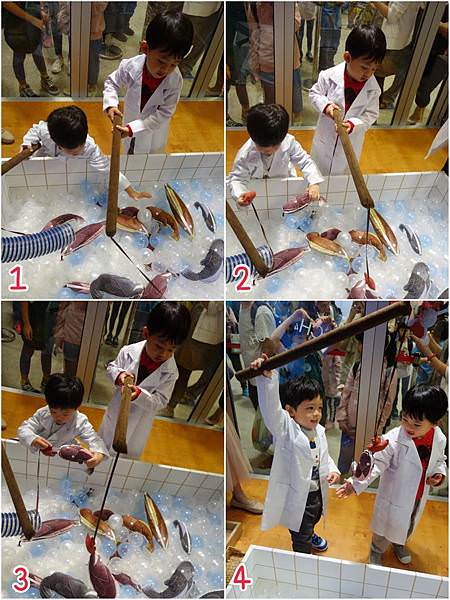 1
2
3
4